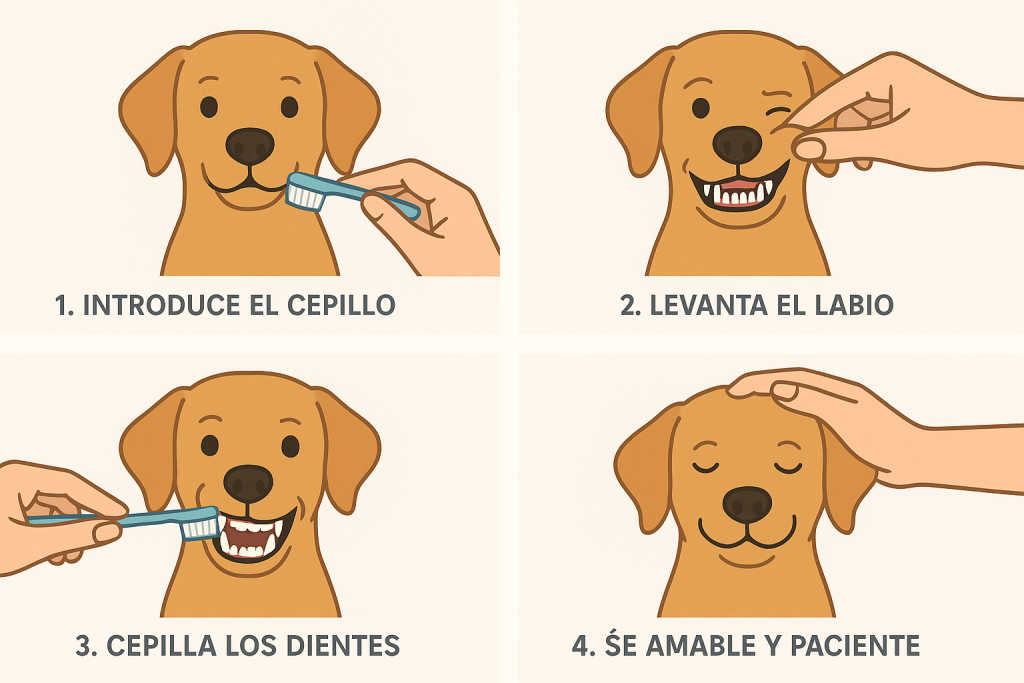 1. INTRODUCE EL CEPILLO

2. LEVANTA EL LABIO

3. CEPILLA LOS DIENTES

4. ŚE AMABLE Y PACIENTE